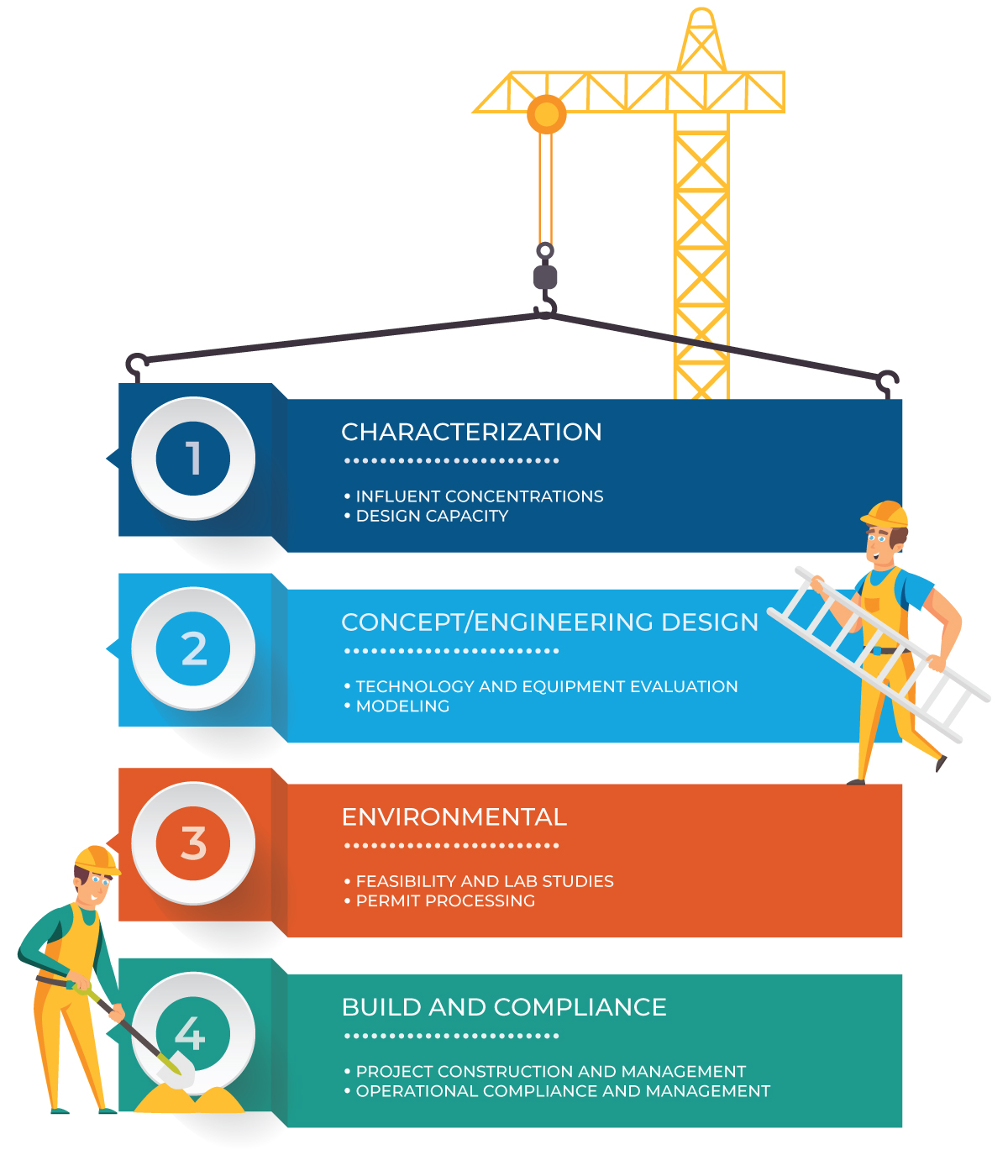 1

CHARACTERIZATION

• INFLUENT CONCENTRATIONS
• DESIGN CAPACITY

2

CONCEPT/ENGINEERING DESIGN

• TECHNOLOGY AND EQUIPMENT EVALUATION
• MODELING

3

ENVIRONMENTAL

• FEASIBILITY AND LAB STUDIES
• PERMIT PROCESSING

4

BUILD AND COMPLIANCE

• PROJECT CONSTRUCTION AND MANAGEMENT
• OPERATIONAL COMPLIANCE AND MANAGEMENT